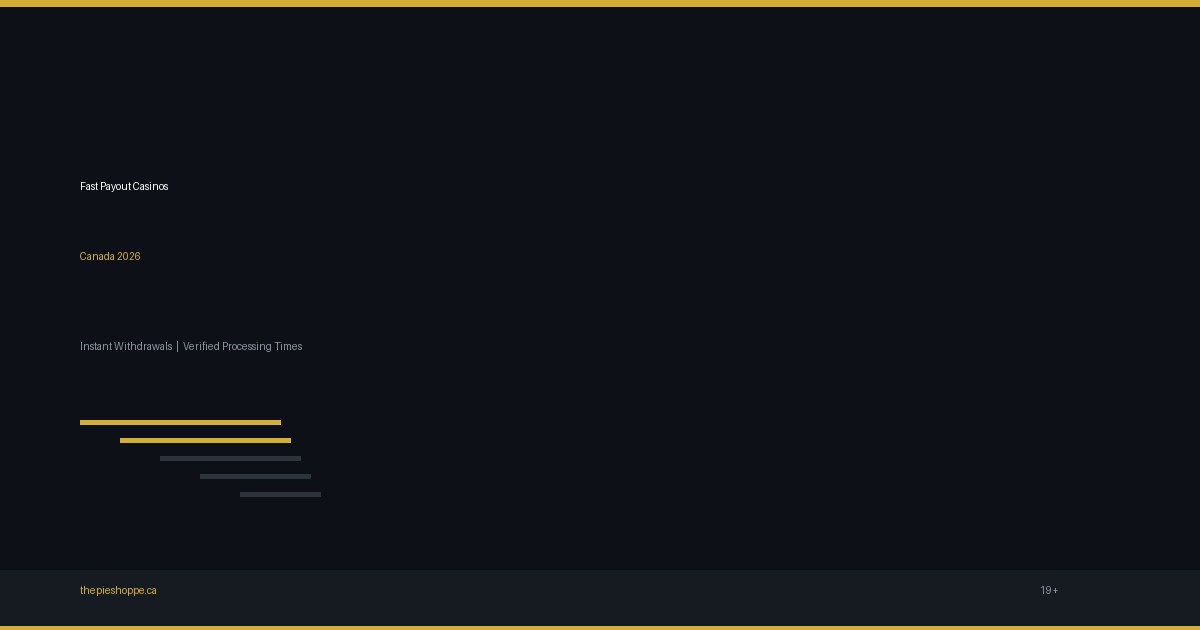 Fast Payout Casinos

Canada 2026

Instant Withdrawals | Verified Processing Times

thepieshoppe.ca

19+